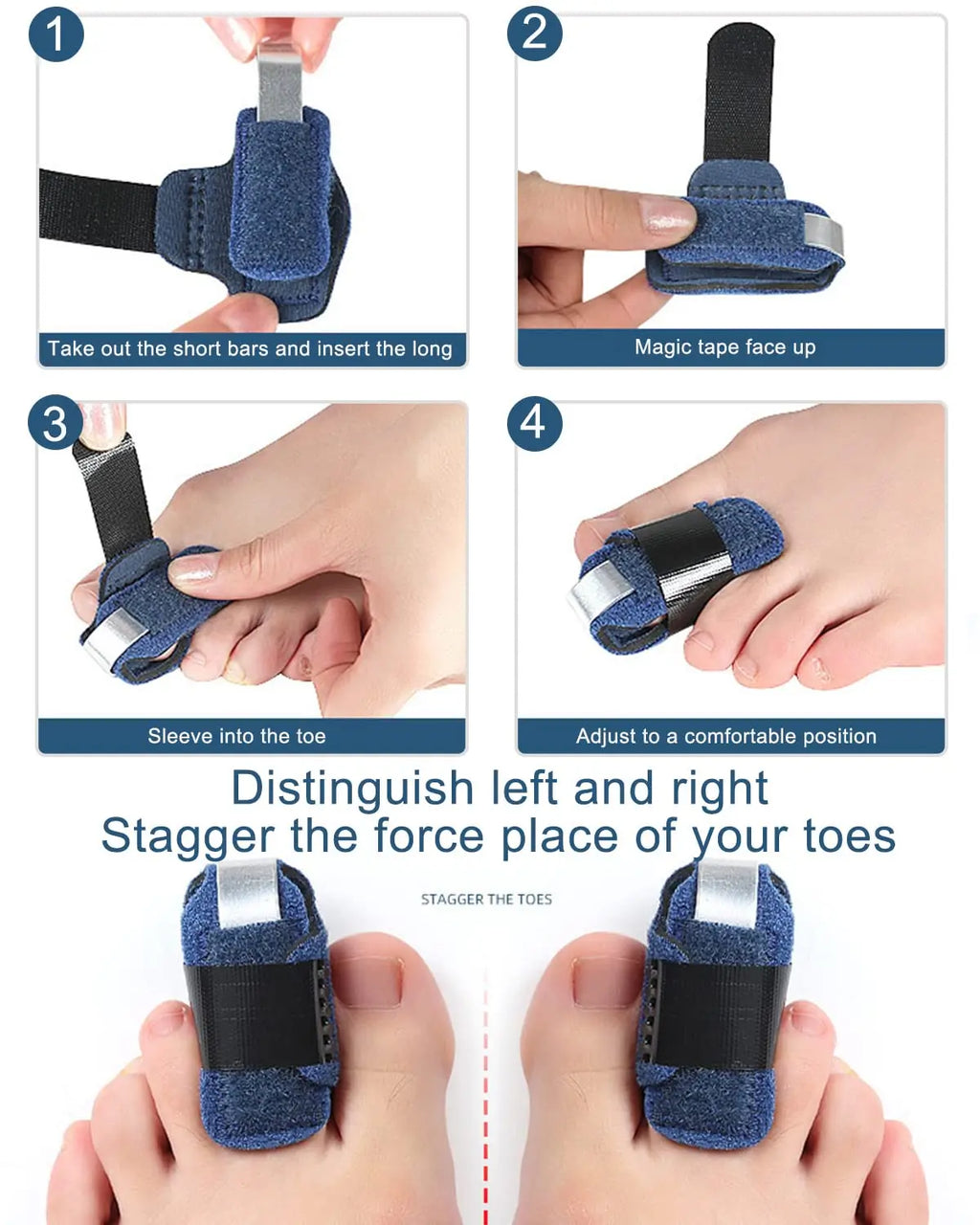 1

Take out the short bars and insert the long

2

Magic tape face up

3

Sleeve into the toe

4

Adjust to a comfortable position

Distinguish left and right
Stagger the force place of your toes

STAGGER THE TOES